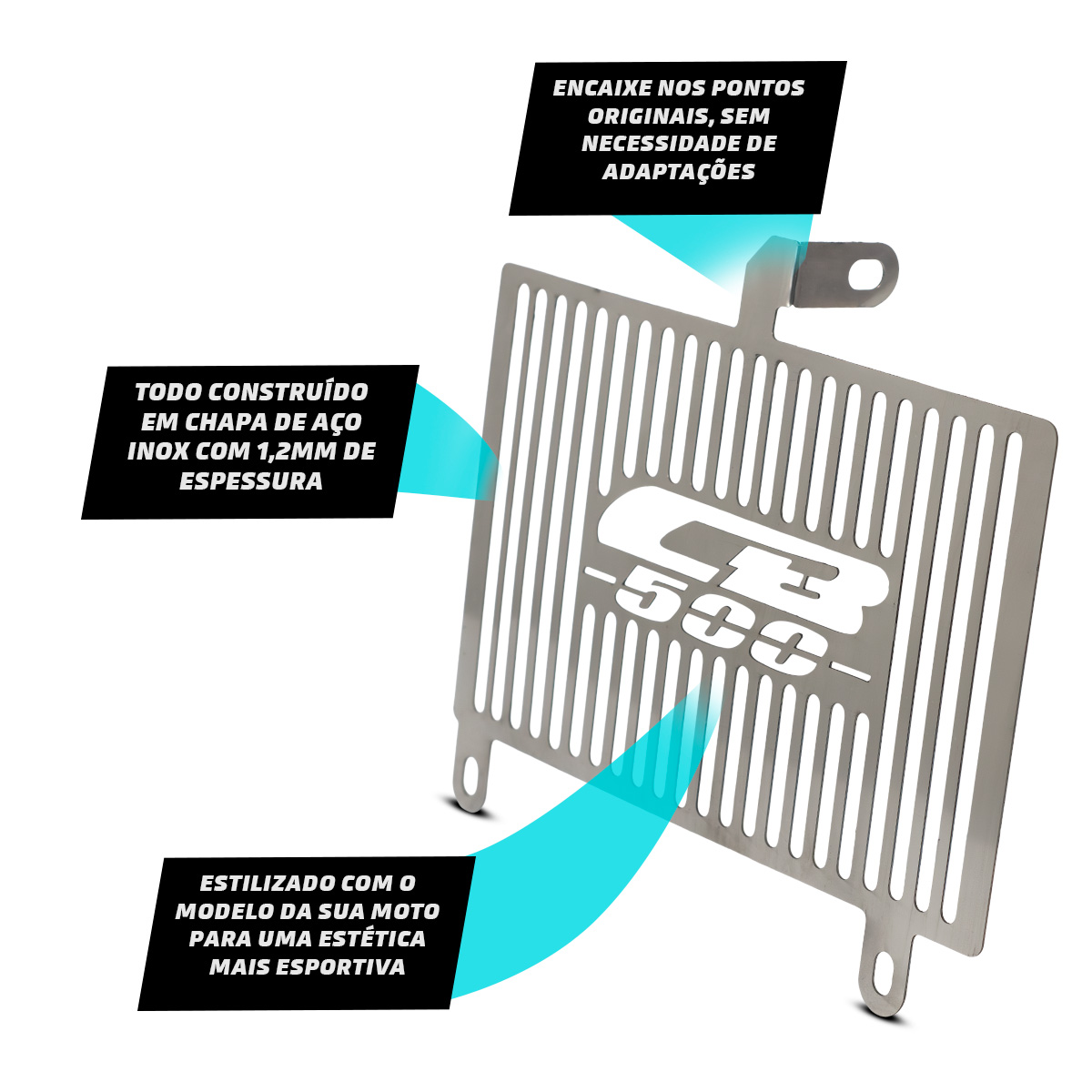 ENCAIXE NOS PONTOS ORIGINAIS, SEM NECESSIDADE DE ADAPTAÇÕES

TODO CONSTRUÍDO EM CHAPA DE AÇO INOX COM 1,2MM DE ESPESSURA

CB 500

ESTILIZADO COM O MODELO DA SUA MOTO PARA UMA ESTÉTICA MAIS ESPORTIVA